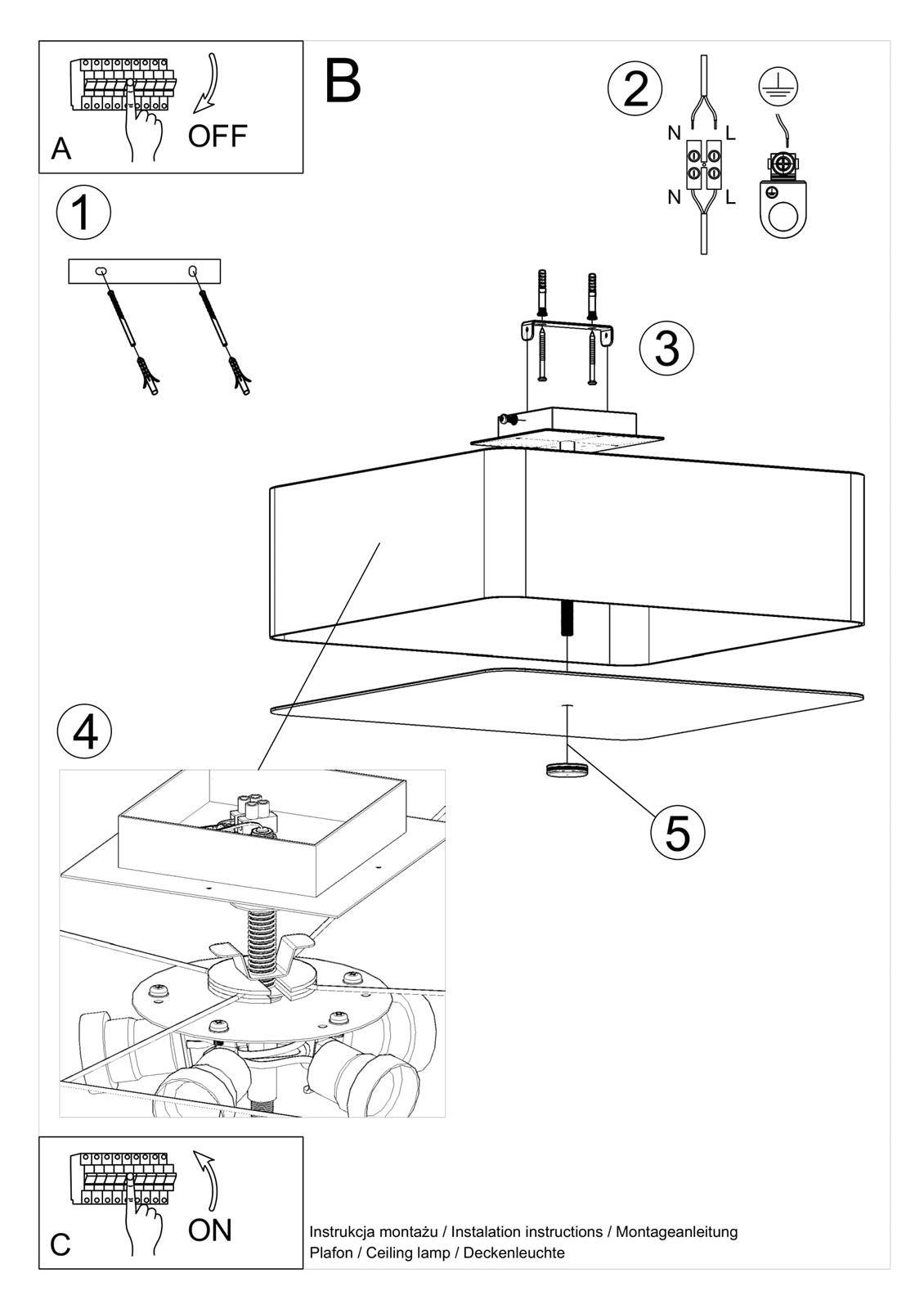 A
OFF

B

2
N L
N L

1

3

4

5

C
ON

Instrukcja montażu / Instalation instructions / Montageanleitung
Plafon / Ceiling lamp / Deckenleuchte