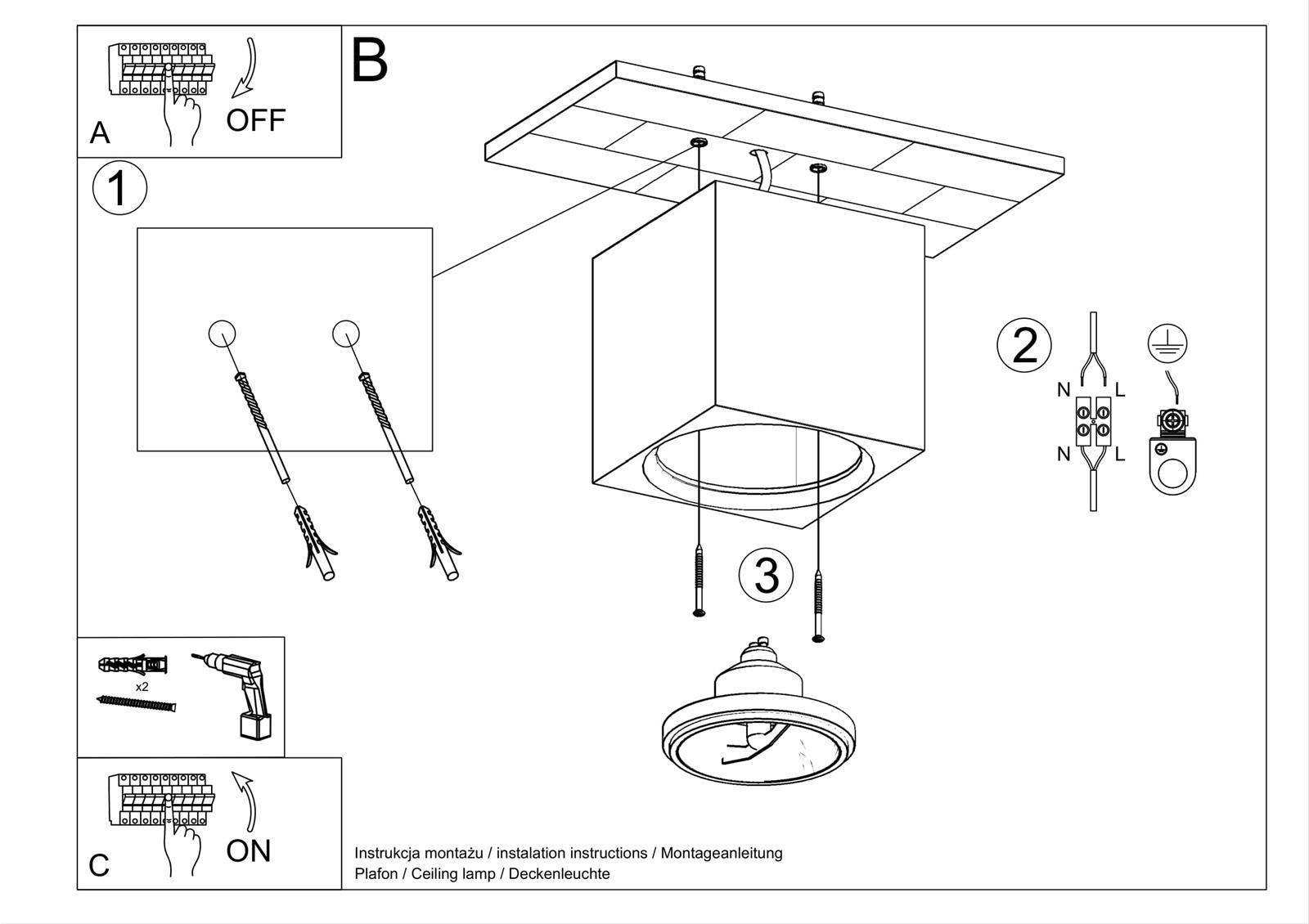 A

OFF

B

1

2

N

L

N

L

3

x2

C

ON

Instrukcja montażu / instalation instructions / Montageanleitung
Plafon / Ceiling lamp / Deckenleuchte