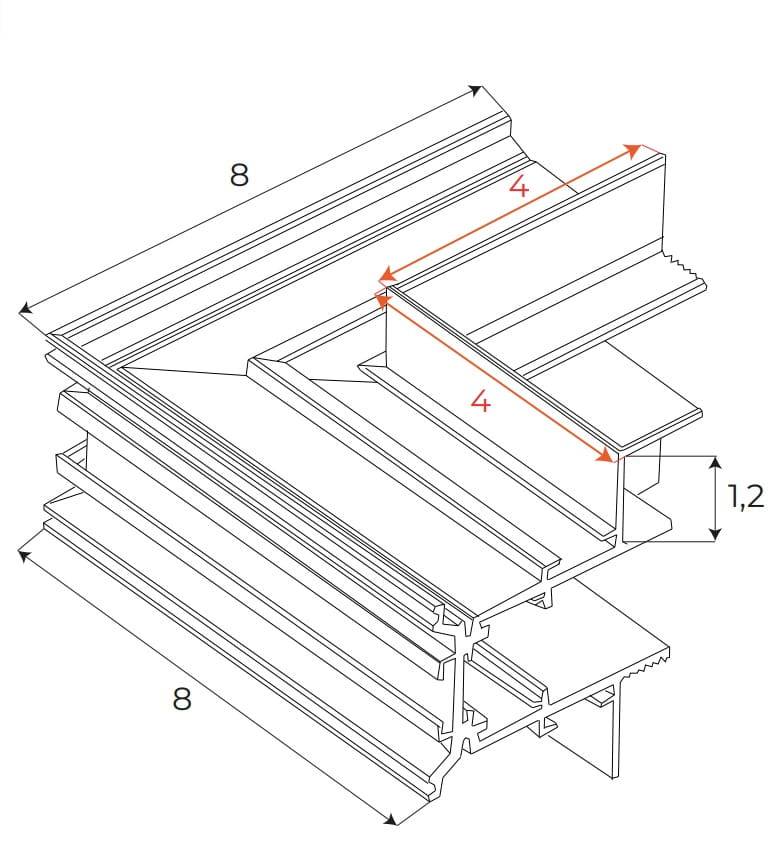 8

4

4

1,2

8