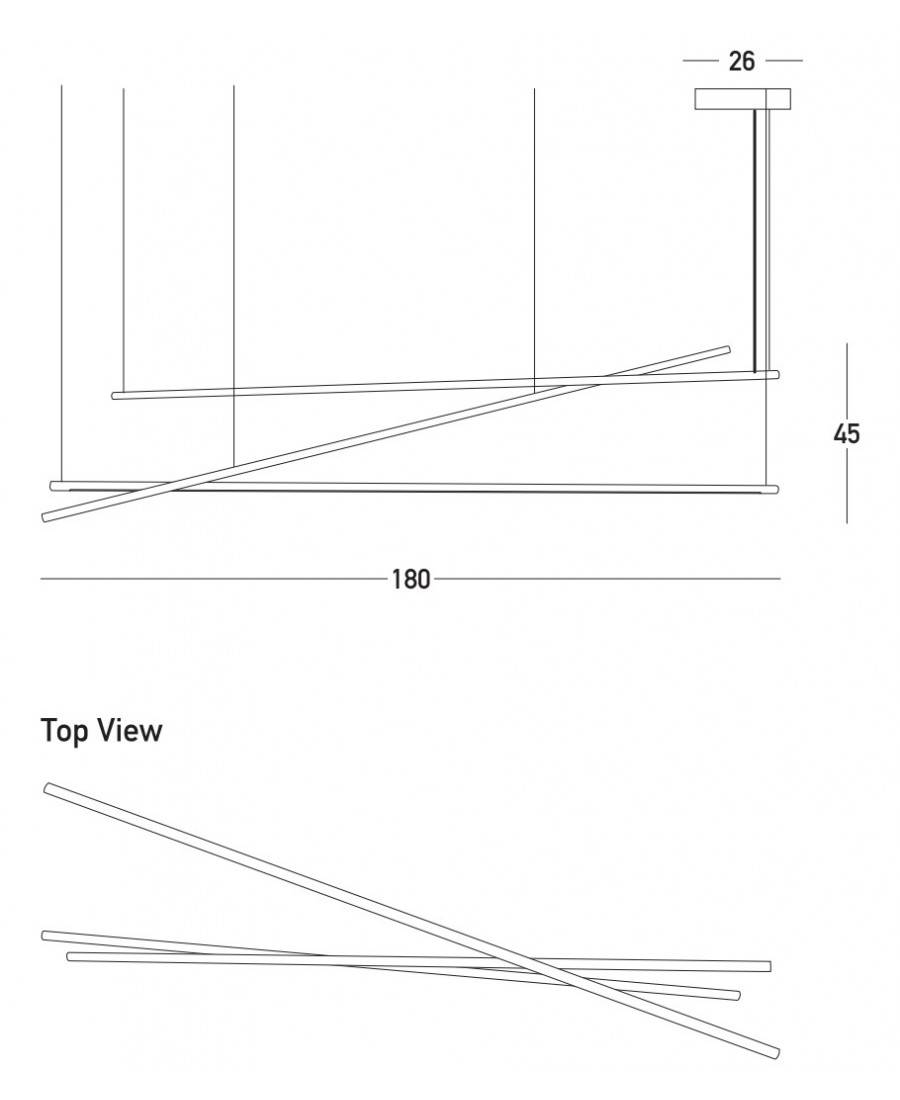 26

45

180

Top View