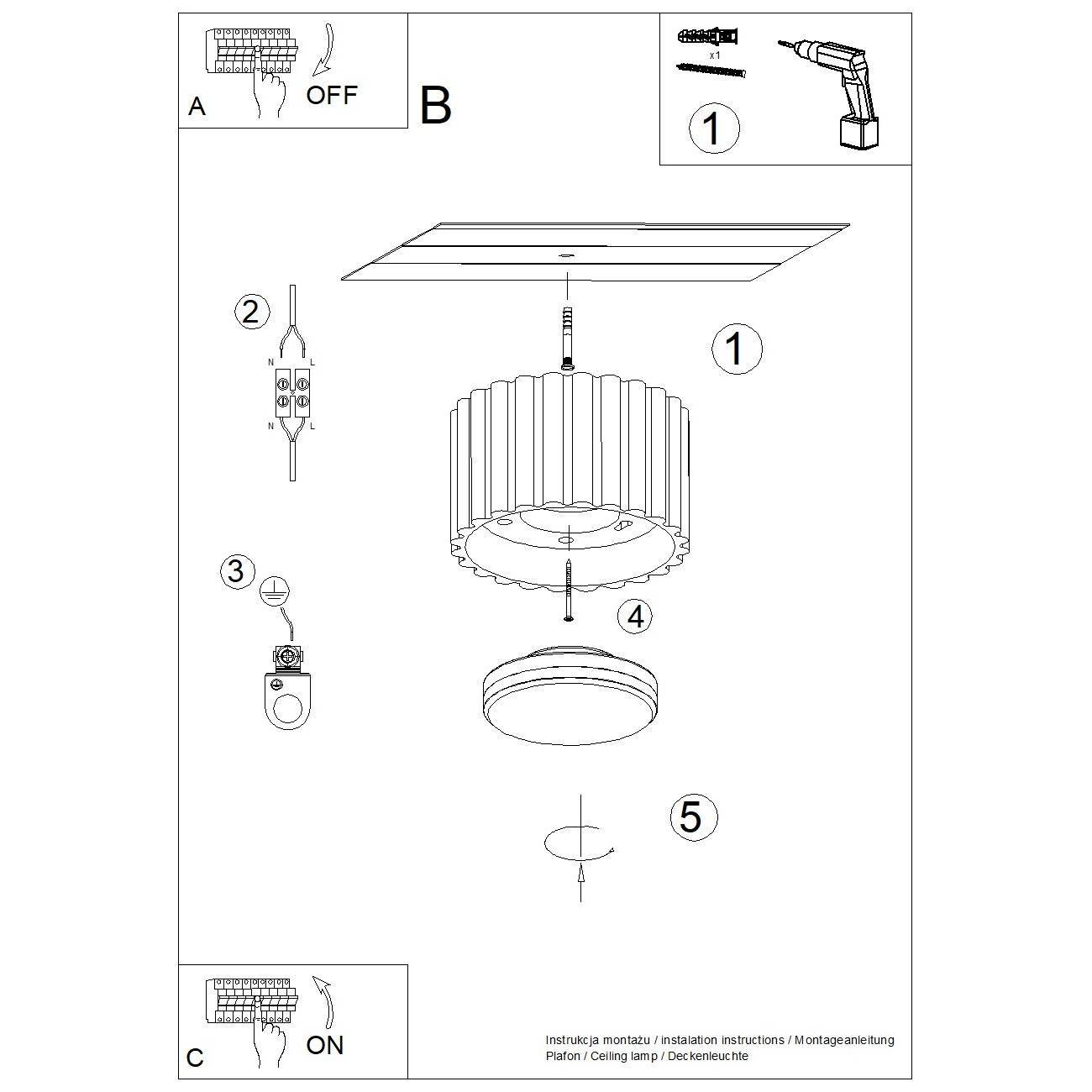 A
OFF

B

x1

1

2
N L
N L

1

3

4

5

C
ON

Instrukcja montażu / instalation instructions / Montageanleitung
Plafon / Ceiling lamp / Deckenleuchte